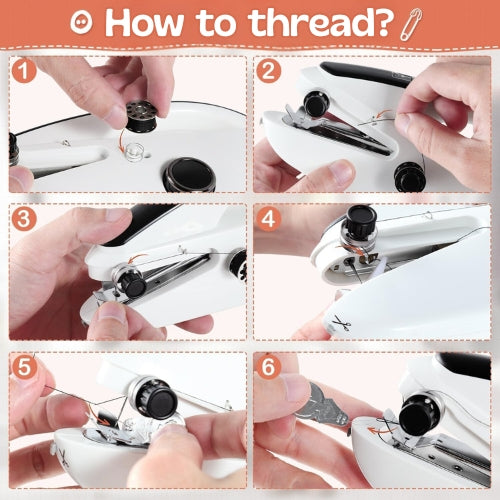 How to thread?

1

2

3

4

5

6